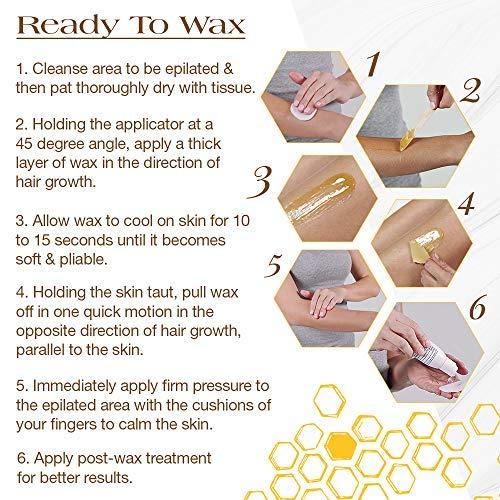 Ready To Wax

1. Cleanse area to be epilated & then pat thoroughly dry with tissue.

2. Holding the applicator at a 45 degree angle, apply a thick layer of wax in the direction of hair growth.

3. Allow wax to cool on skin for 10 to 15 seconds until it becomes soft & pliable.

4. Holding the skin taut, pull wax off in one quick motion in the opposite direction of hair growth, parallel to the skin.

5. Immediately apply firm pressure to the epilated area with the cushions of your fingers to calm the skin.

6. Apply post-wax treatment for better results.

1

2

3

4

5

6