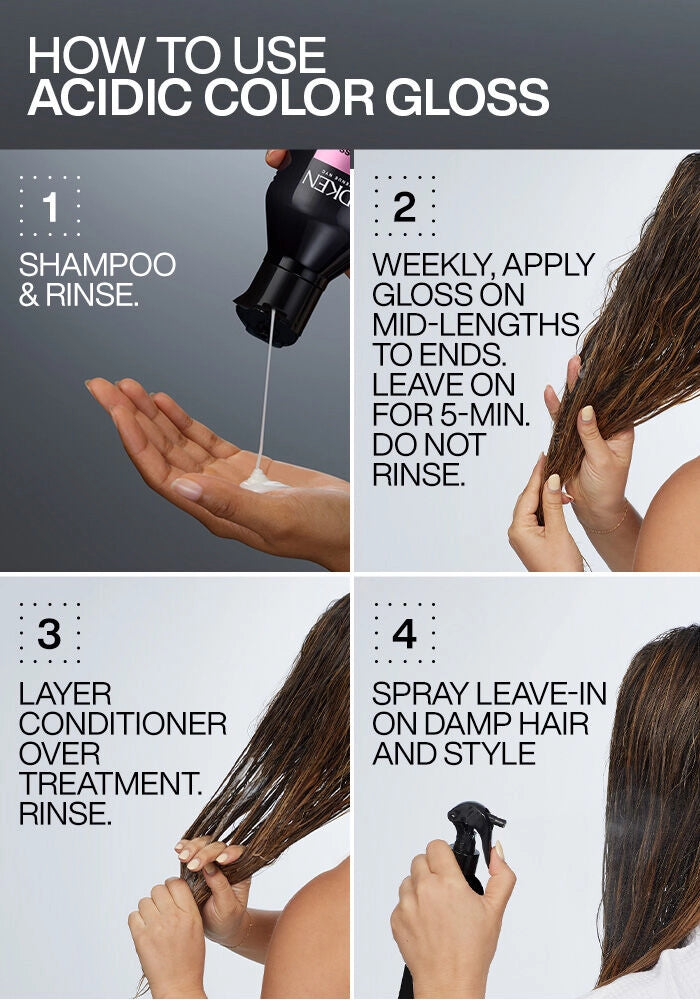 HOW TO USE
ACIDIC COLOR GLOSS

1

SHAMPOO & RINSE.

2

WEEKLY, APPLY GLOSS ON MID-LENGTHS TO ENDS. LEAVE ON FOR 5-MIN. DO NOT RINSE.

3

LAYER CONDITIONER OVER TREATMENT. RINSE.

4

SPRAY LEAVE-IN ON DAMP HAIR AND STYLE